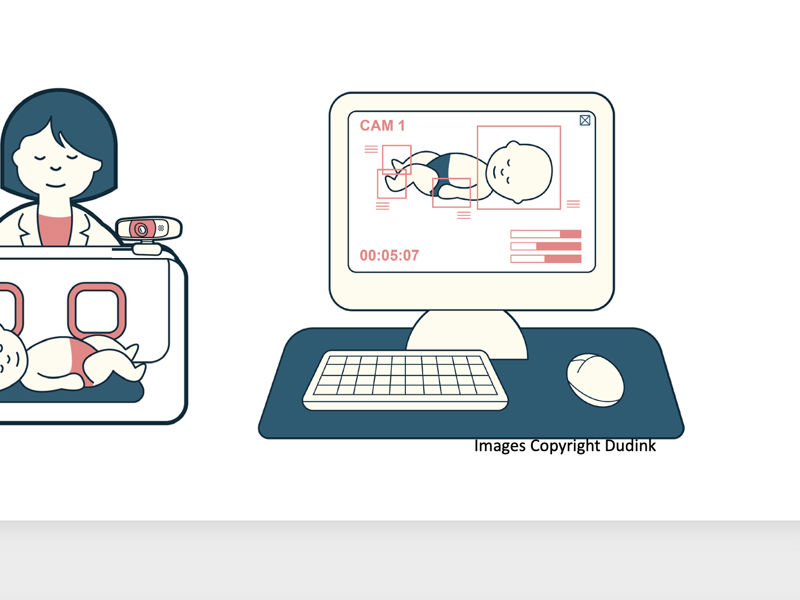 CAM 1

00:05:07

Images Copyright Dudink